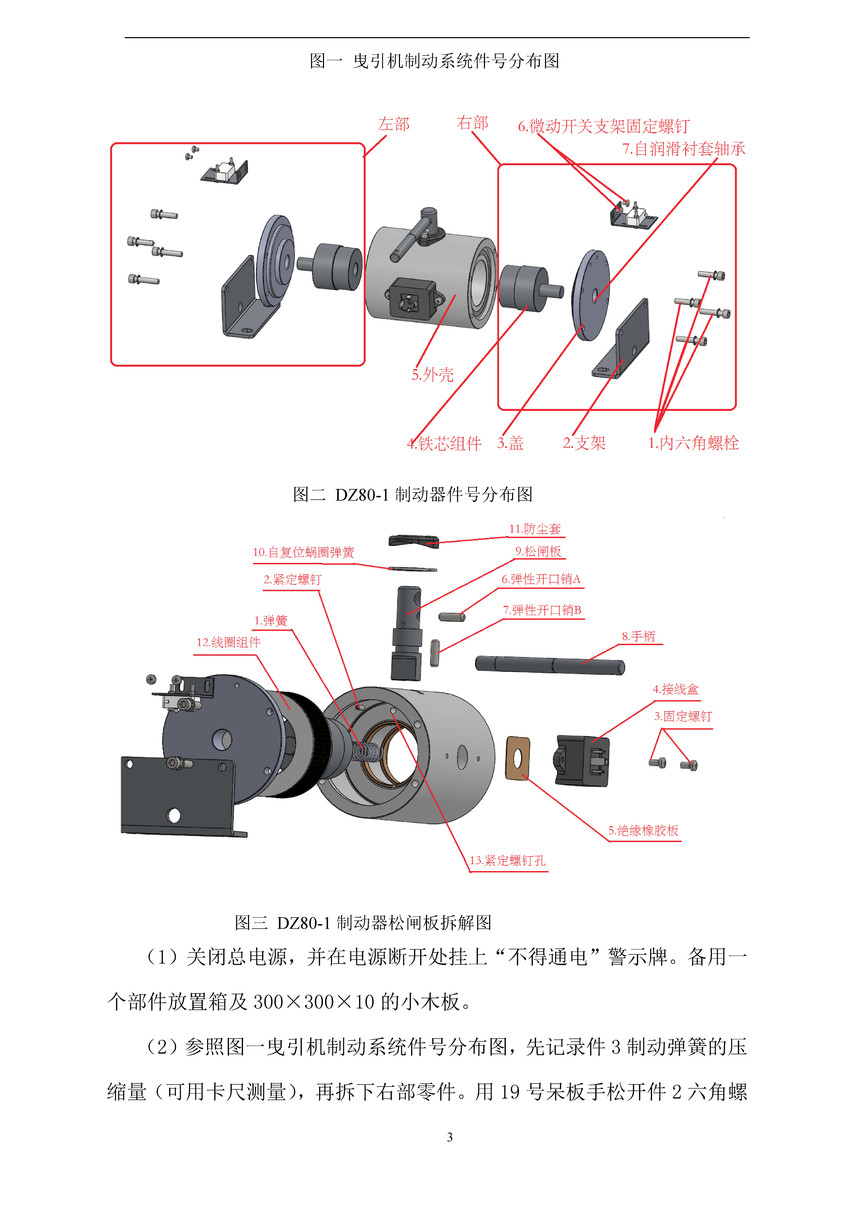 图一 曳引机制动系统件号分布图

左部

右部

6.微动开关支架固定螺钉

7.自润滑衬套轴承

5.外壳

4.铁芯组件

3.盖

2.支架

1.内六角螺栓

图二 DZ80-1 制动器件号分布图

11.防尘套

10.自复位蜗圈弹簧

9.松闸板

2.紧定螺钉

6.弹性开口销A

7.弹性开口销B

1.弹簧

12.线圈组件

8.手柄

4.接线盒

3.固定螺钉

5.绝缘橡胶板

13.紧定螺钉孔

图三 DZ80-1 制动器松闸板拆解图

（1）关闭总电源，并在电源断开处挂上“不得通电”警示牌。备用一个部件放置箱及 300×300×10 的小木板。

（2）参照图一曳引机制动系统件号分布图，先记录件 3 制动弹簧的压缩量（可用卡尺测量），再拆下右部零件。用 19 号呆板手松开件 2 六角螺

3